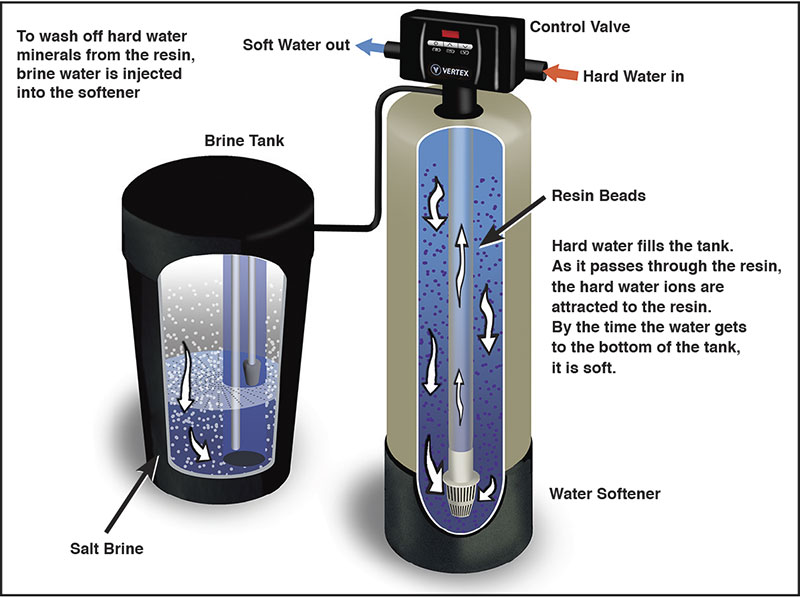 To wash off hard water minerals from the resin, brine water is injected into the softener

Soft Water out

Control Valve

VERTEX

Hard Water in

Brine Tank

Resin Beads

Hard water fills the tank. As it passes through the resin, the hard water ions are attracted to the resin. By the time the water gets to the bottom of the tank, it is soft.

Water Softener

Salt Brine